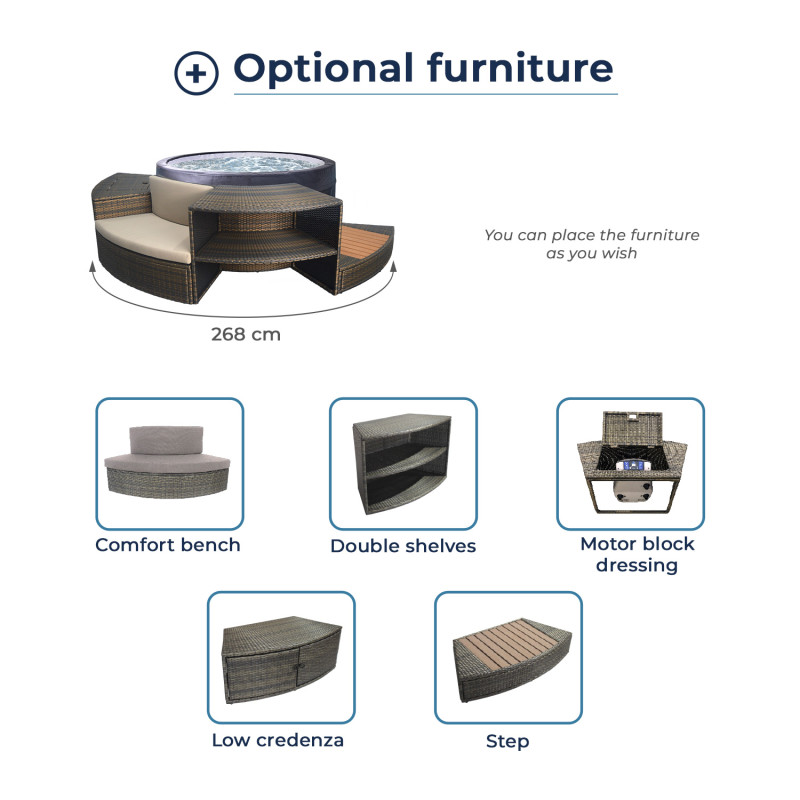 Optional furniture

You can place the furniture as you wish

268 cm

Comfort bench

Double shelves

Motor block dressing

Low credenza

Step