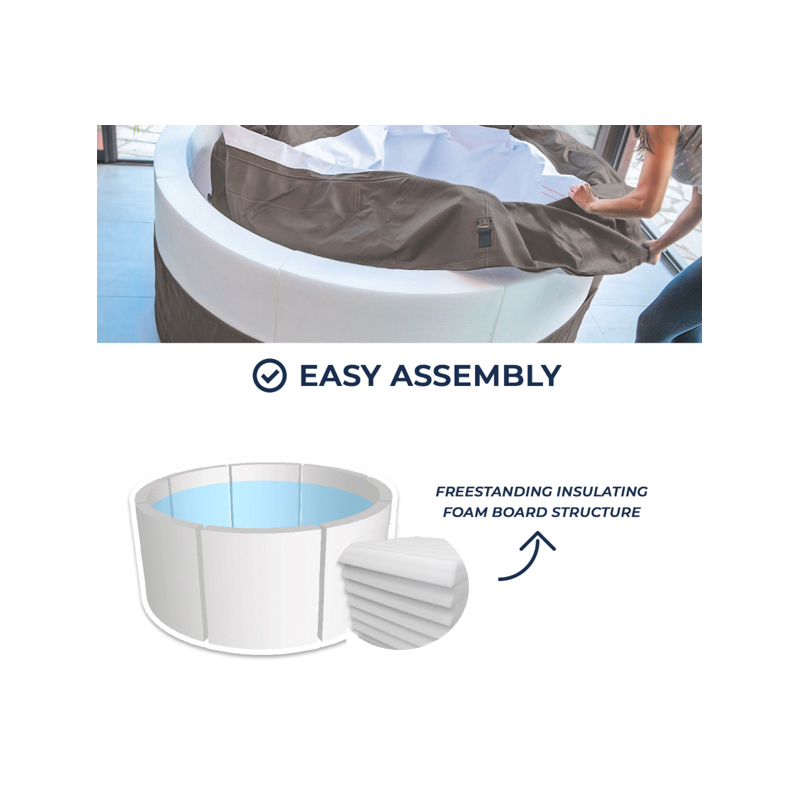 EASY ASSEMBLY

FREESTANDING INSULATING FOAM BOARD STRUCTURE