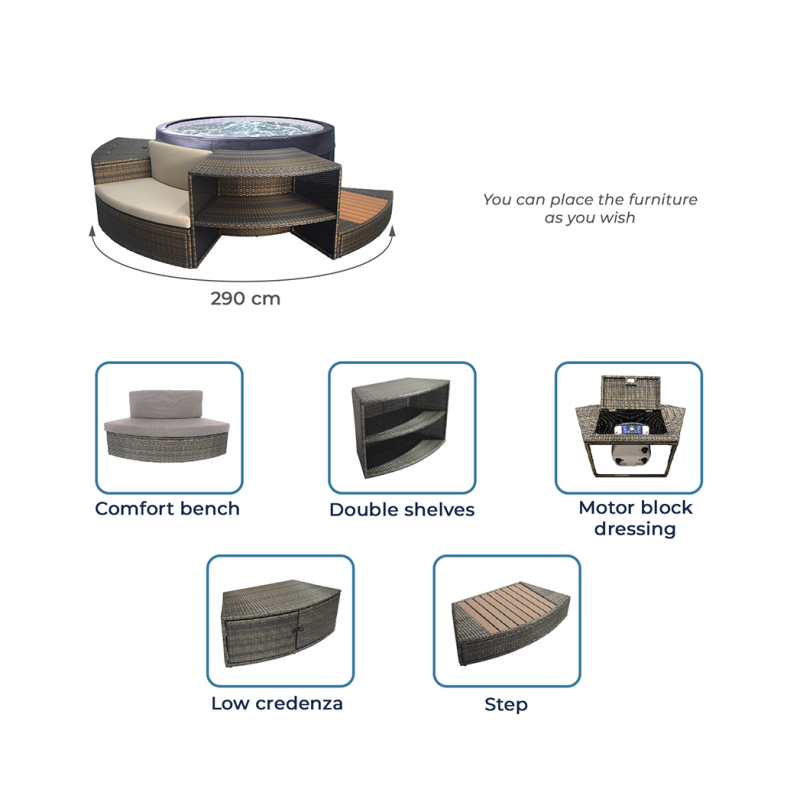 You can place the furniture as you wish

290 cm

Comfort bench

Double shelves

Motor block dressing

Low credenza

Step