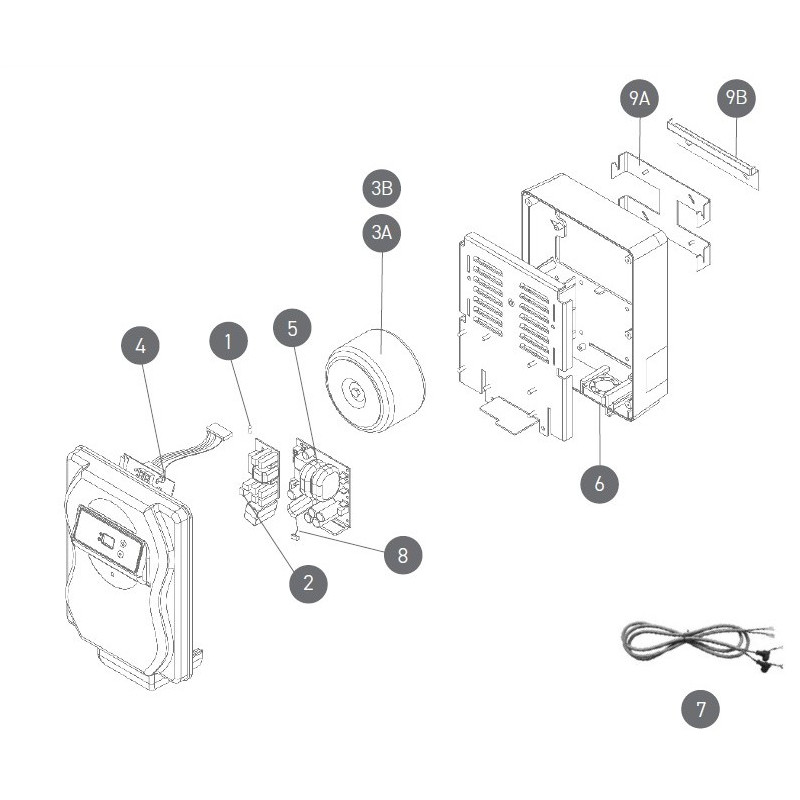 9A
9B
3B
3A
4
1
5
6
8
2
7