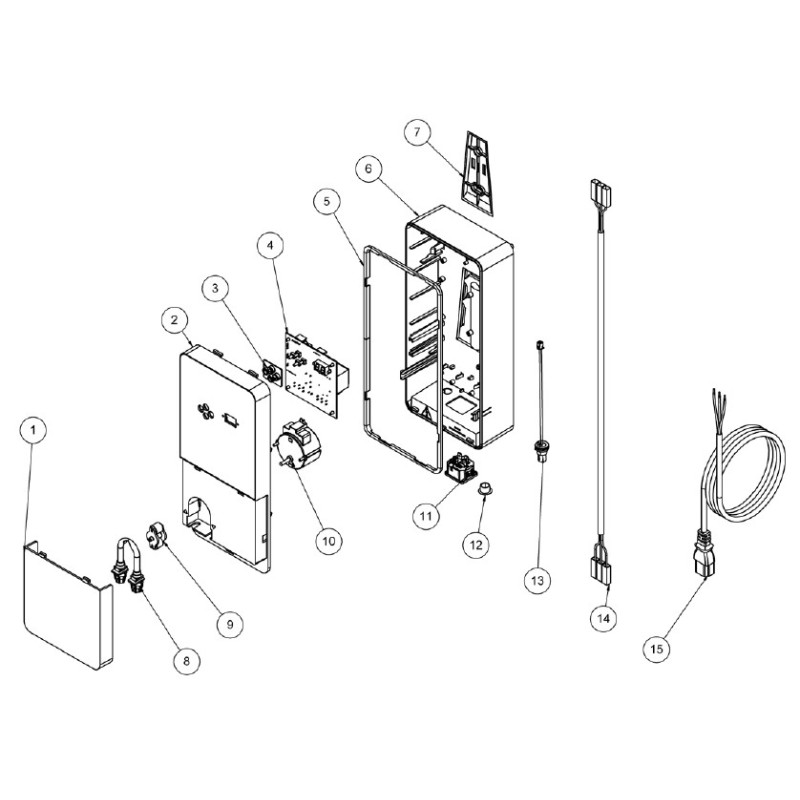 7
6
5
4
3
2
1
10
11
12
13
14
15
9
8