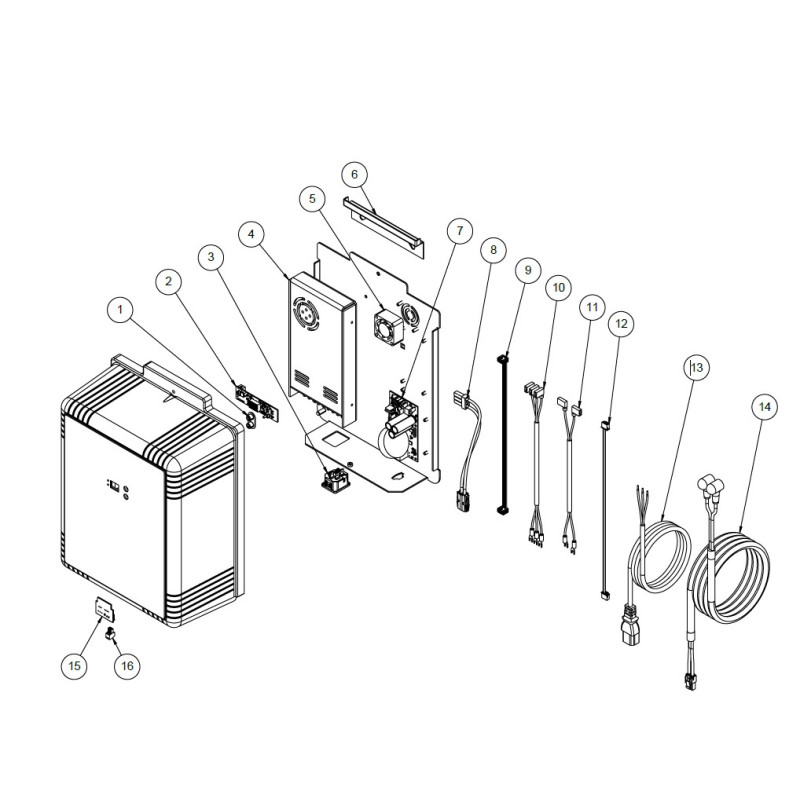 6
5
4
7
3
8
2
9
10
1
11
12
13
14
15
16