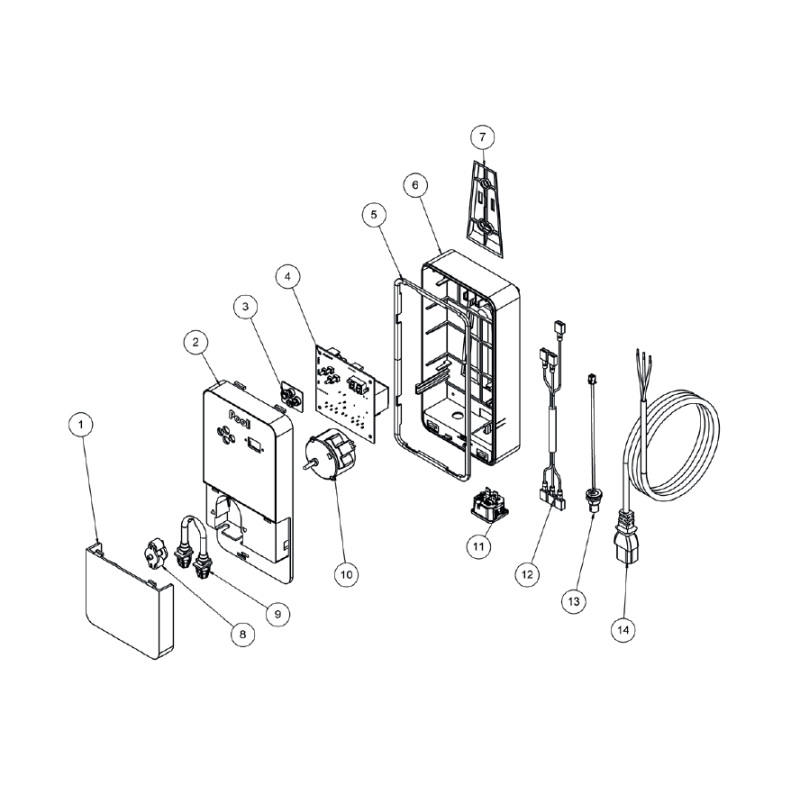 7
6
5
4
3
2
Pool
1
10
11
12
13
14
9
8