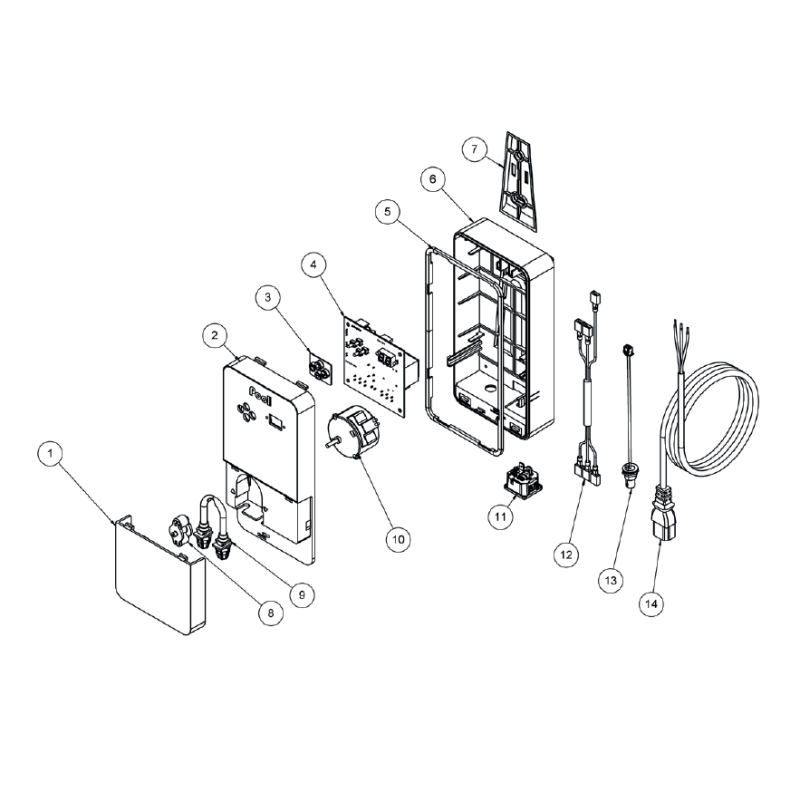 7
6
5
4
3
2
Pool
1
10
11
12
13
14
9
8