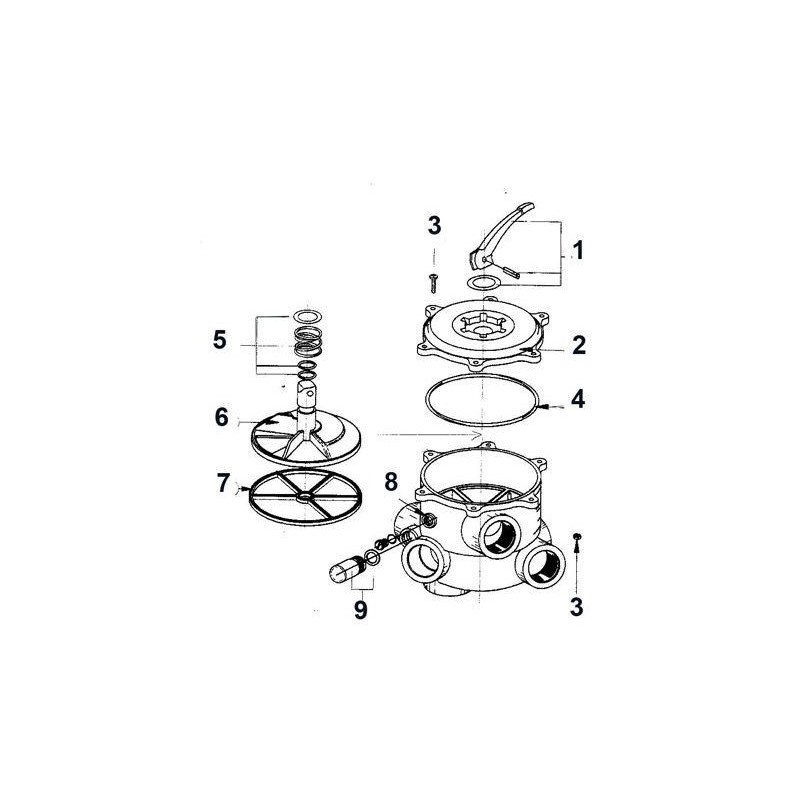 3
1
5
2
4
6
7
8
9
3