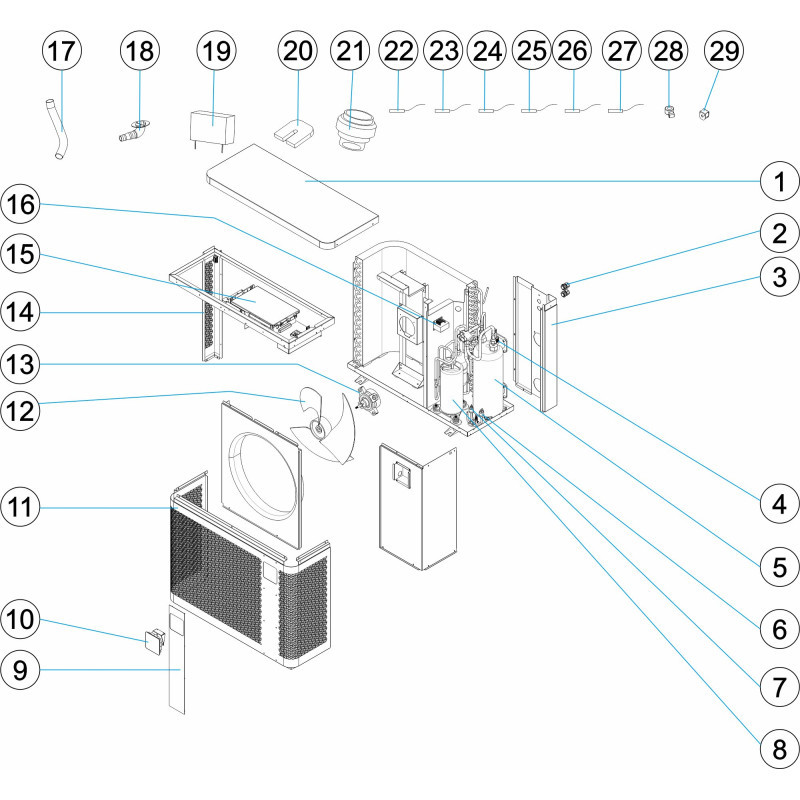 17 18 19 20 21 22 23 24 25 26 27 28 29

1
16
2
15
3
14
13
12
11
4
5
10
6
9
7
8