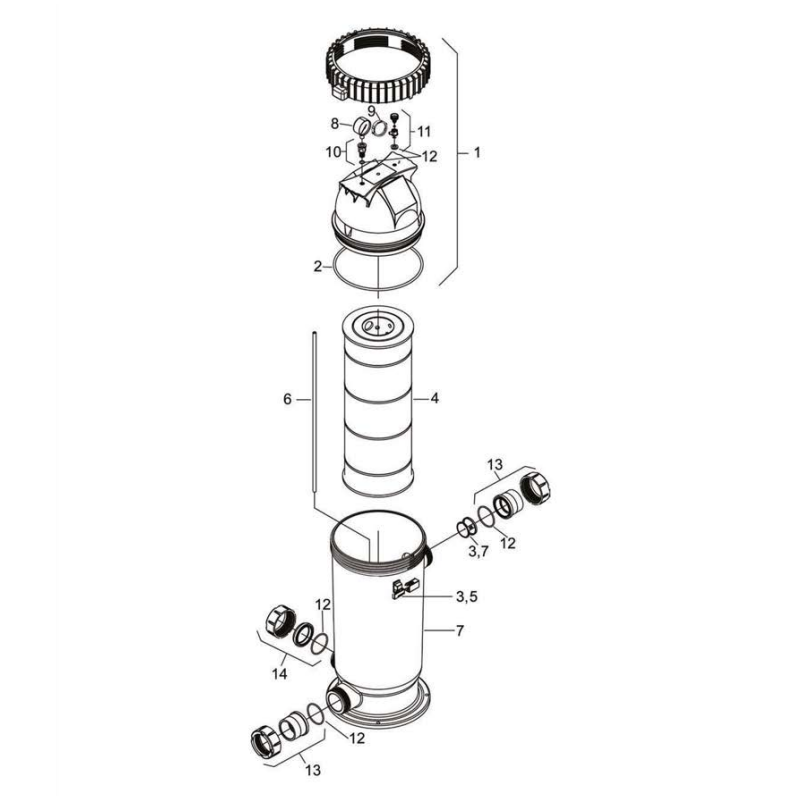 9
8
11
10
12
1
2
6
4
13
3,7
12
3,5
12
7
14
12
13