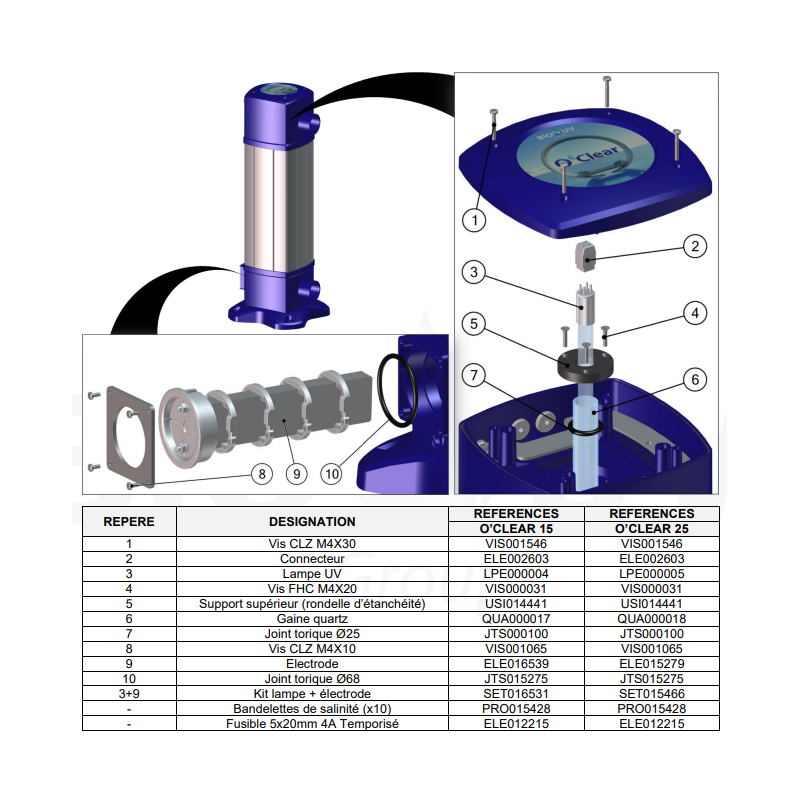 BIO UV
O'Clear

1
2
3
4
5
6
7
8
9
10

| REPERE | DESIGNATION | REFERENCES O'CLEAR 15 | REFERENCES O'CLEAR 25 |
|---|---|---|---|
| 1 | Vis CLZ M4X30 | VIS001546 | VIS001546 |
| 2 | Connecteur | ELE002603 | ELE002603 |
| 3 | Lampe UV | LPE000004 | LPE000005 |
| 4 | Vis FHC M4X20 | VIS000031 | VIS000031 |
| 5 | Support supérieur (rondelle d'étanchéité) | USI014441 | USI014441 |
| 6 | Gaine quartz | QUA000017 | QUA000018 |
| 7 | Joint torique Ø25 | JTS000100 | JTS000100 |
| 8 | Vis CLZ M4X10 | VIS001065 | VIS001065 |
| 9 | Electrode | ELE016539 | ELE015279 |
| 10 | Joint torique Ø68 | JTS015275 | JTS015275 |
| 3+9 | Kit lampe + électrode | SET016531 | SET015466 |
| - | Bandelettes de salinité (x10) | PRO015428 | PRO015428 |
| - | Fusible 5x20mm 4A Temporisé | ELE012215 | ELE012215 |